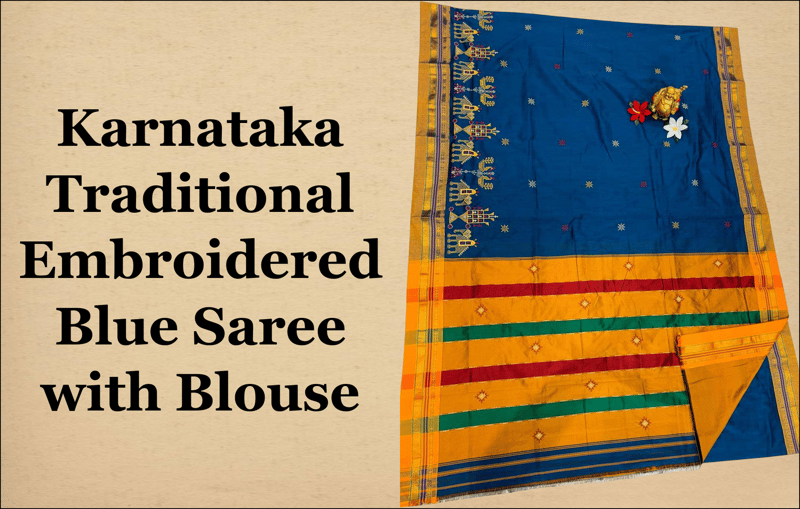 Karnataka Traditional Embroidered Blue Saree with Blouse