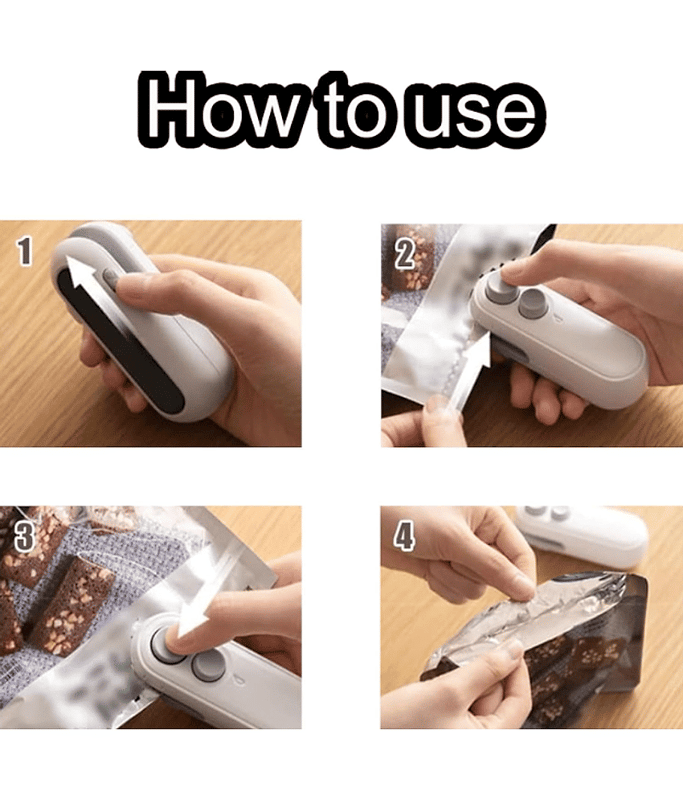 How to use

1

2

3

4