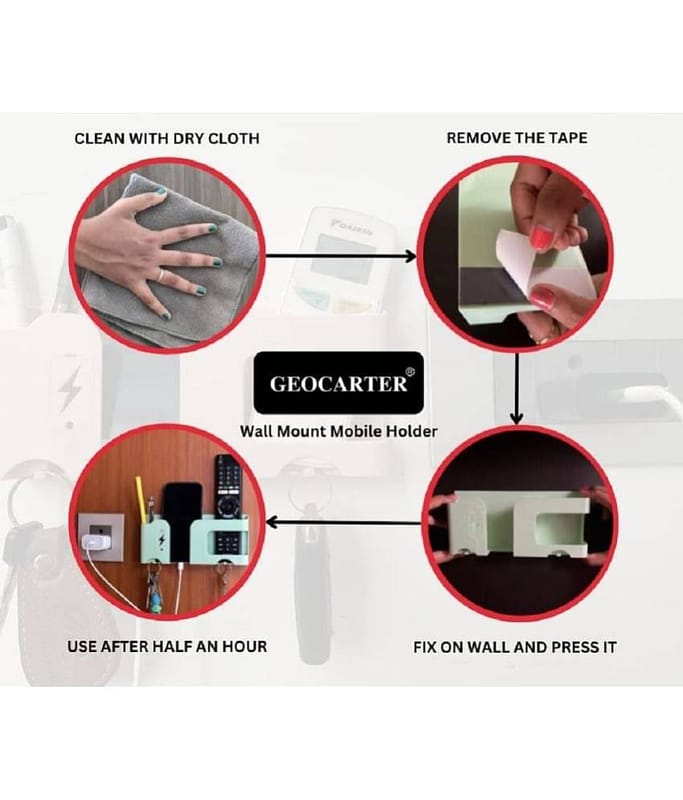 CLEAN WITH DRY CLOTH

REMOVE THE TAPE

GEOCARTER®

Wall Mount Mobile Holder

USE AFTER HALF AN HOUR

FIX ON WALL AND PRESS IT