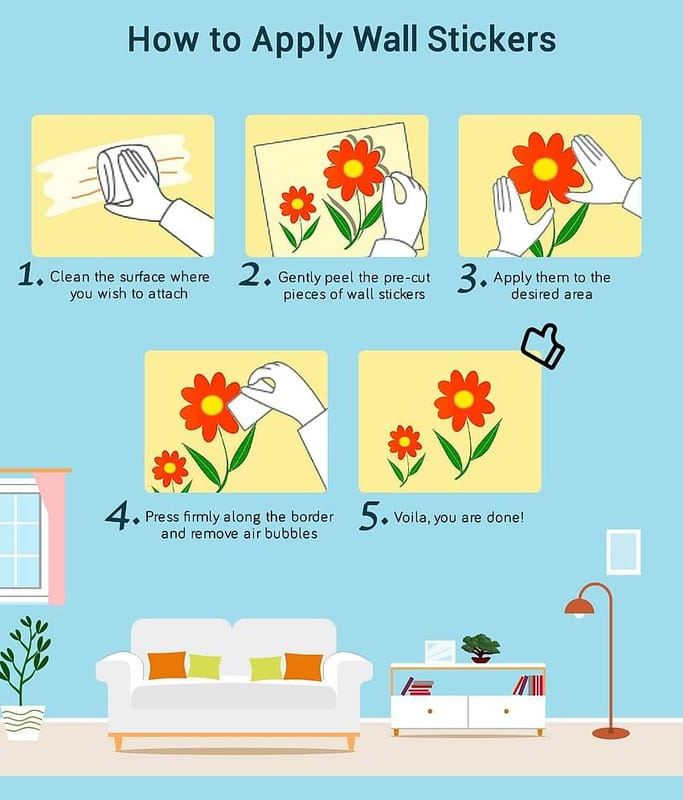 How to Apply Wall Stickers

1. Clean the surface where you wish to attach

2. Gently peel the pre-cut pieces of wall stickers

3. Apply them to the desired area

4. Press firmly along the border and remove air bubbles

5. Voila, you are done!