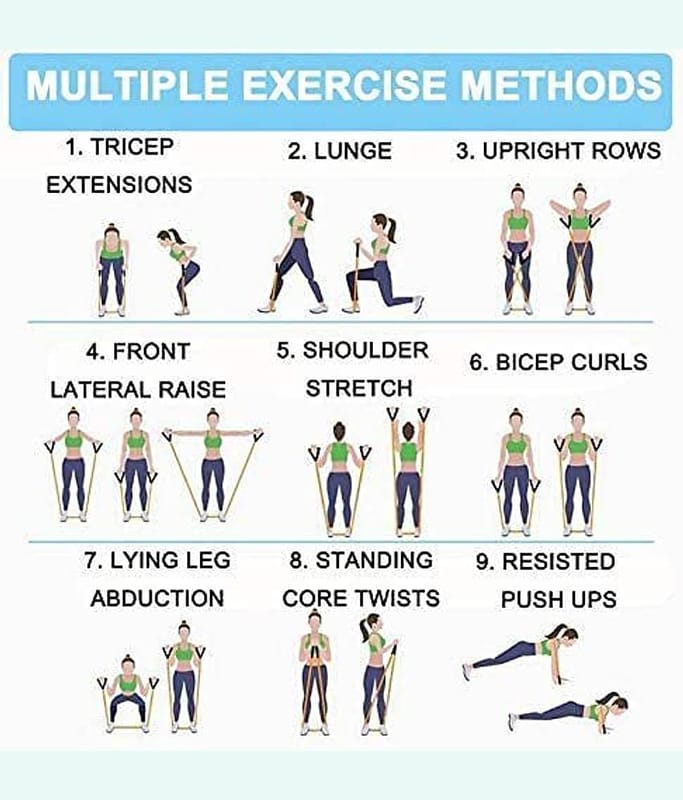 MULTIPLE EXERCISE METHODS

1. TRICEP EXTENSIONS

2. LUNGE

3. UPRIGHT ROWS

4. FRONT LATERAL RAISE

5. SHOULDER STRETCH

6. BICEP CURLS

7. LYING LEG ABDUCTION

8. STANDING CORE TWISTS

9. RESISTED PUSH UPS