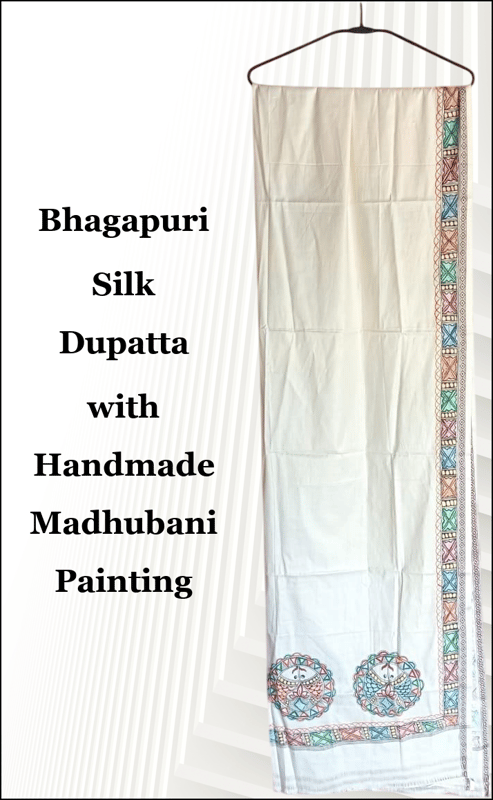 Bhagapuri Silk Dupatta with Handmade Madhubani Painting