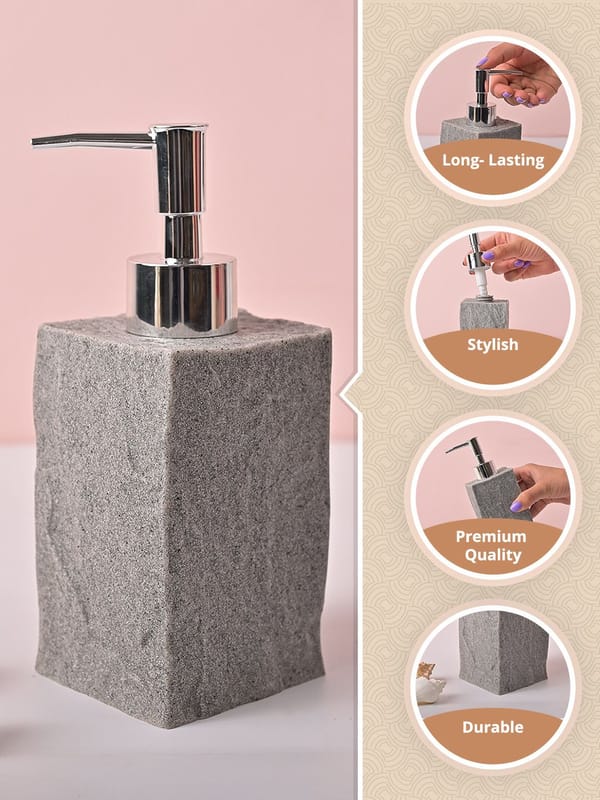 Long- Lasting

Stylish

Premium Quality

Durable