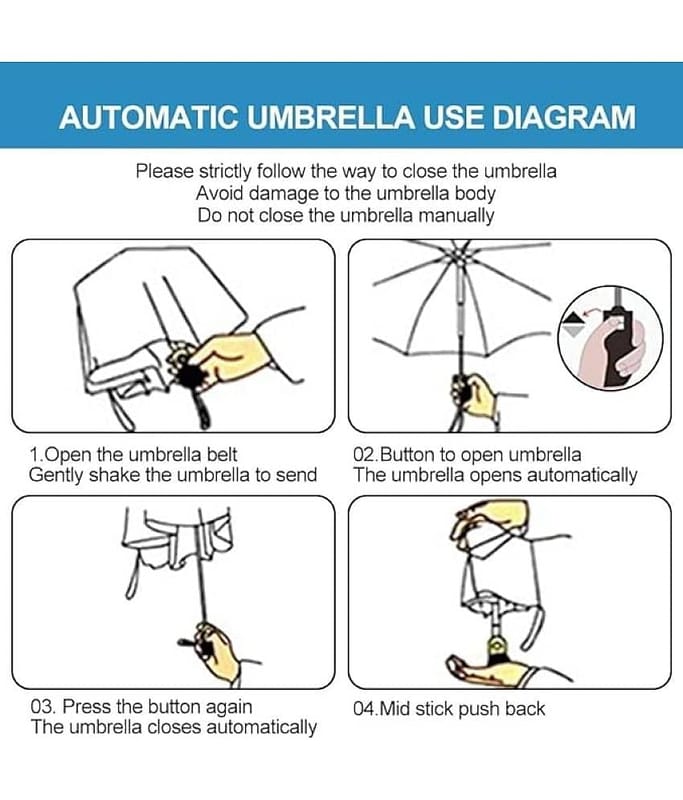 AUTOMATIC UMBRELLA USE DIAGRAM

Please strictly follow the way to close the umbrella
Avoid damage to the umbrella body
Do not close the umbrella manually

1.Open the umbrella belt
Gently shake the umbrella to send

02.Button to open umbrella
The umbrella opens automatically

03. Press the button again
The umbrella closes automatically

04.Mid stick push back