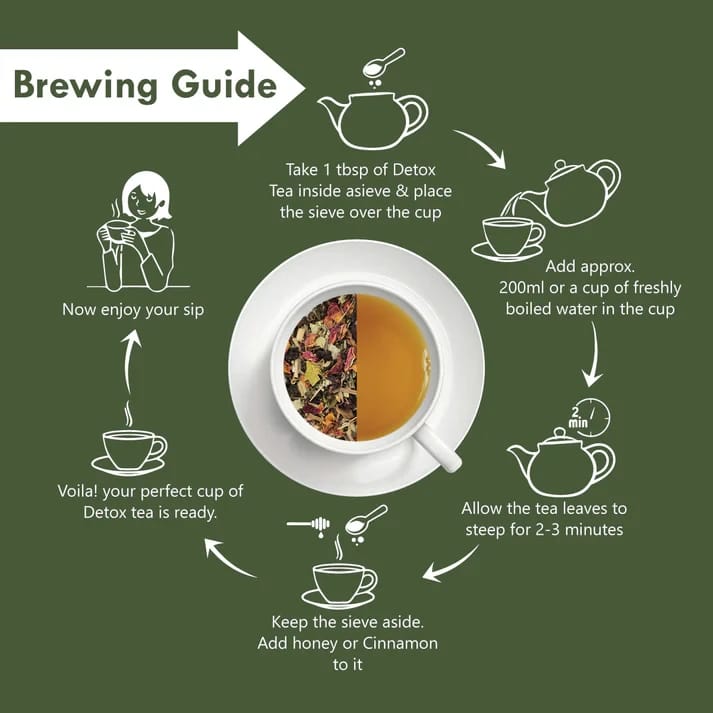 Brewing Guide

Take 1 tbsp of Detox Tea inside asieve & place the sieve over the cup

Add approx. 200ml or a cup of freshly boiled water in the cup

2 min

Allow the tea leaves to steep for 2-3 minutes

Keep the sieve aside. Add honey or Cinnamon to it

Voila! your perfect cup of Detox tea is ready.

Now enjoy your sip