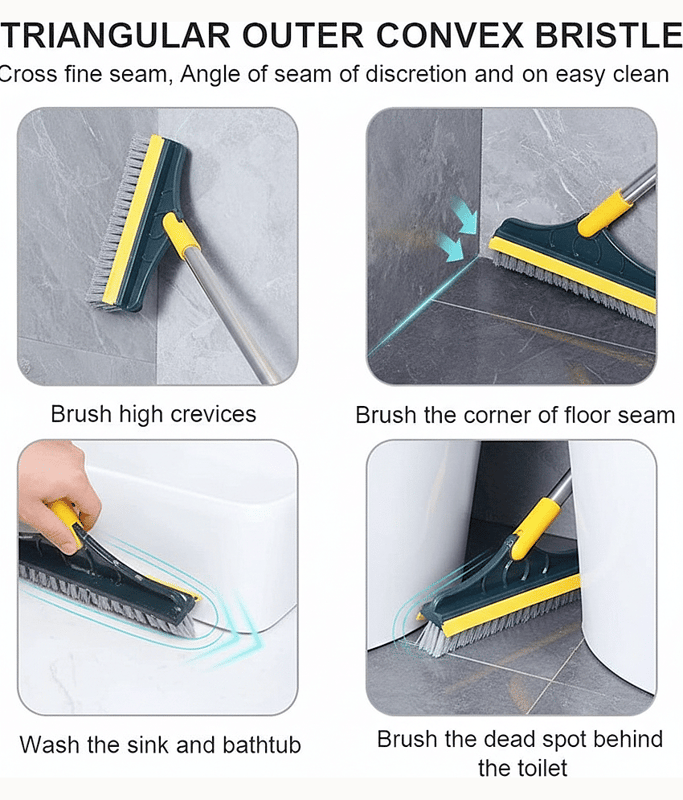 TRIANGULAR OUTER CONVEX BRISTLE

Cross fine seam, Angle of seam of discretion and on easy clean

Brush high crevices

Brush the corner of floor seam

Wash the sink and bathtub

Brush the dead spot behind the toilet