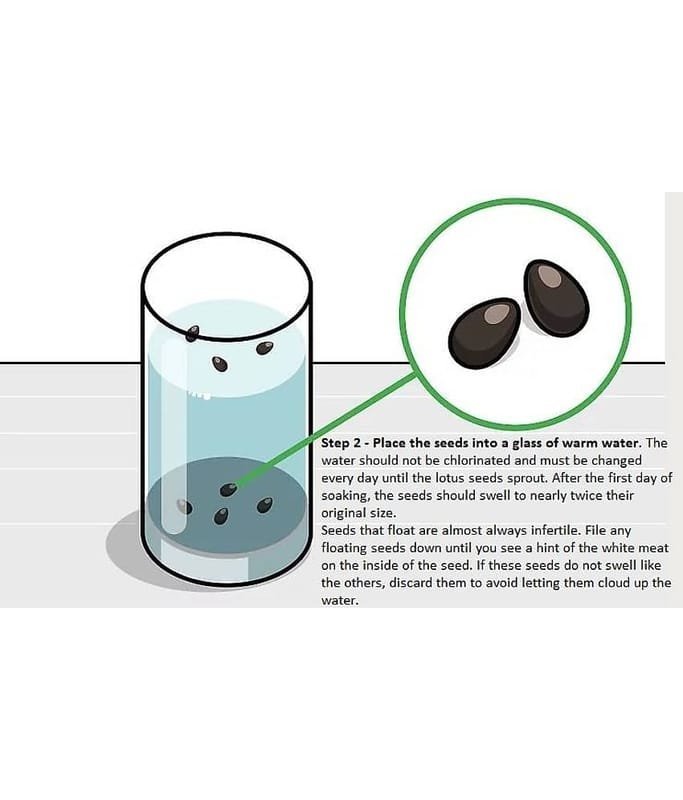 Step 2 - Place the seeds into a glass of warm water. The water should not be chlorinated and must be changed every day until the lotus seeds sprout. After the first day of soaking, the seeds should swell to nearly twice their original size.
Seeds that float are almost always infertile. File any floating seeds down until you see a hint of the white meat on the inside of the seed. If these seeds do not swell like the others, discard them to avoid letting them cloud up the water.