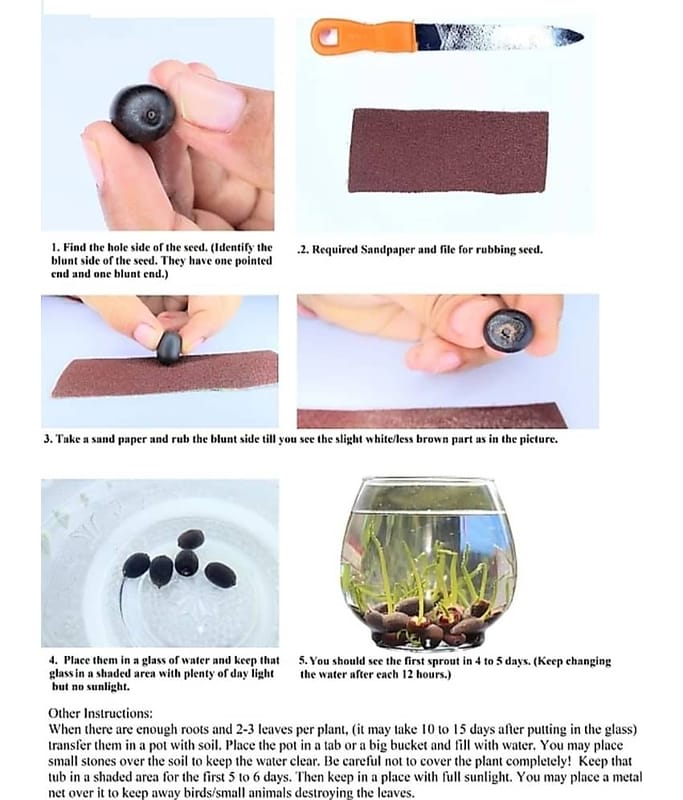 1. Find the hole side of the seed. (Identify the blunt side of the seed. They have one pointed end and one blunt end.)

.2. Required Sandpaper and file for rubbing seed.

3. Take a sand paper and rub the blunt side till you see the slight white/less brown part as in the picture.

4. Place them in a glass of water and keep that glass in a shaded area with plenty of day light but no sunlight.

5. You should see the first sprout in 4 to 5 days. (Keep changing the water after each 12 hours.)

Other Instructions:
When there are enough roots and 2-3 leaves per plant, (it may take 10 to 15 days after putting in the glass) transfer them in a pot with soil. Place the pot in a tab or a big bucket and fill with water. You may place small stones over the soil to keep the water clear. Be careful not to cover the plant completely! Keep that tub in a shaded area for the first 5 to 6 days. Then keep in a place with full sunlight. You may place a metal net over it to keep away birds/small animals destroying the leaves.