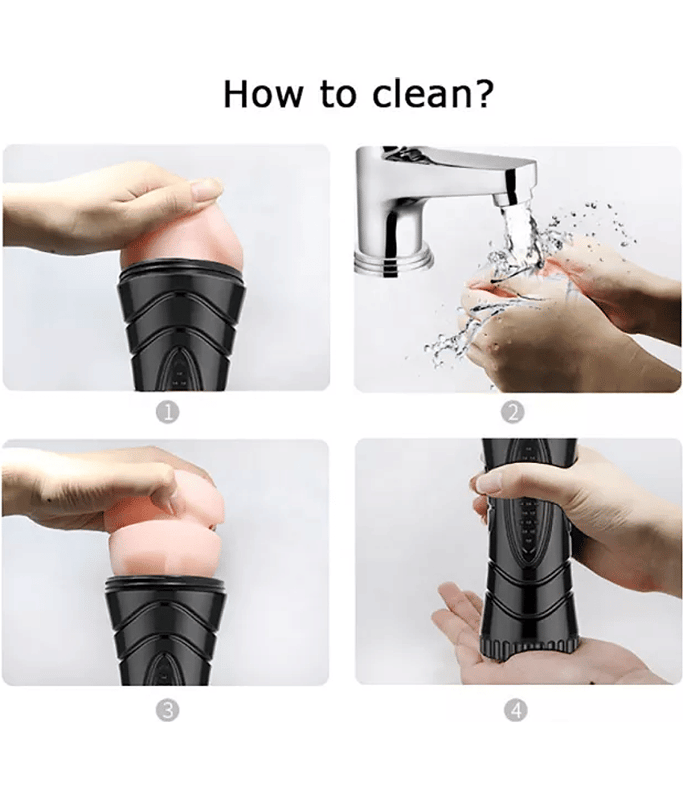 How to clean?

1

2

3

4