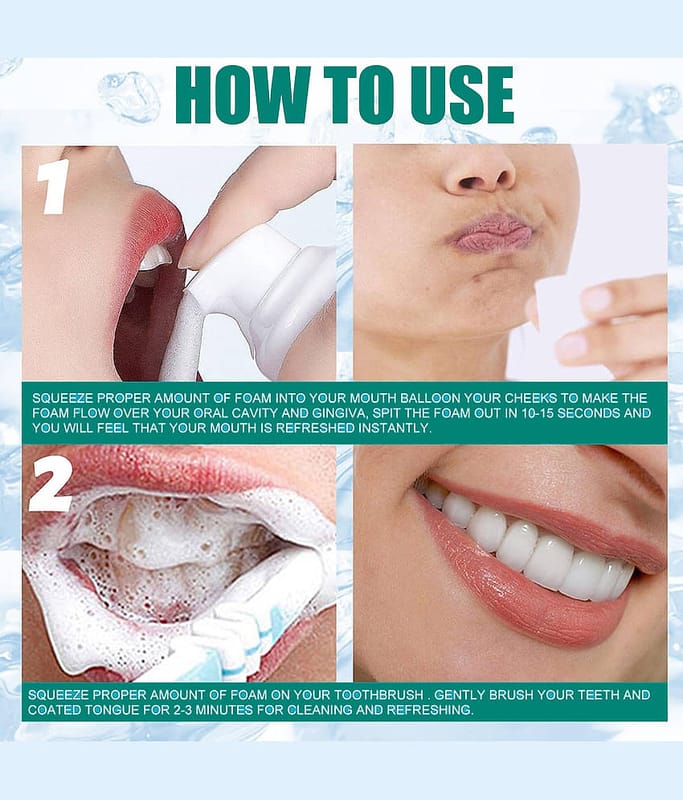 HOW TO USE

1

SQUEEZE PROPER AMOUNT OF FOAM INTO YOUR MOUTH BALLOON YOUR CHEEKS TO MAKE THE FOAM FLOW OVER YOUR ORAL CAVITY AND GINGIVA, SPIT THE FOAM OUT IN 10-15 SECONDS AND YOU WILL FEEL THAT YOUR MOUTH IS REFRESHED INSTANTLY.

2

SQUEEZE PROPER AMOUNT OF FOAM ON YOUR TOOTHBRUSH . GENTLY BRUSH YOUR TEETH AND COATED TONGUE FOR 2-3 MINUTES FOR CLEANING AND REFRESHING.