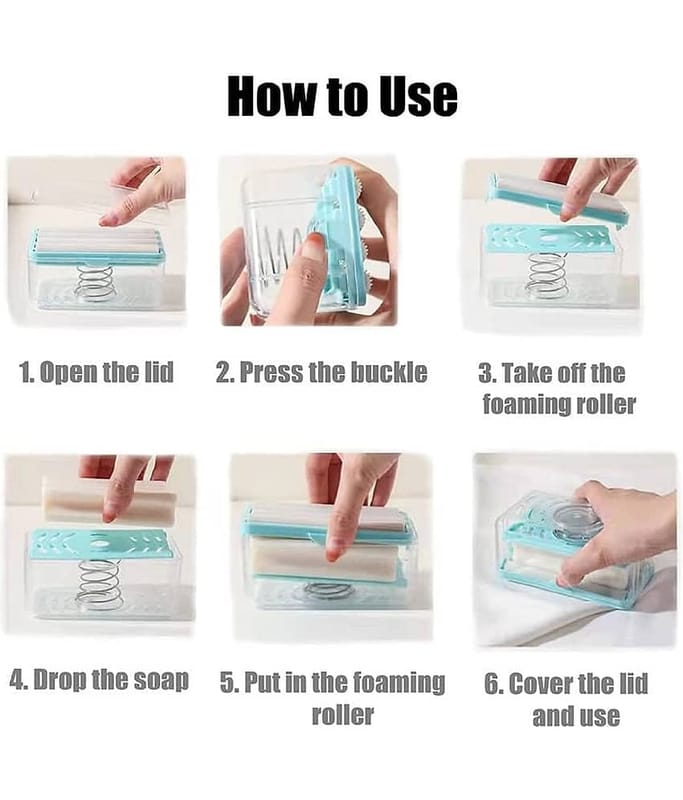 How to Use

1. Open the lid

2. Press the buckle

3. Take off the foaming roller

4. Drop the soap

5. Put in the foaming roller

6. Cover the lid and use