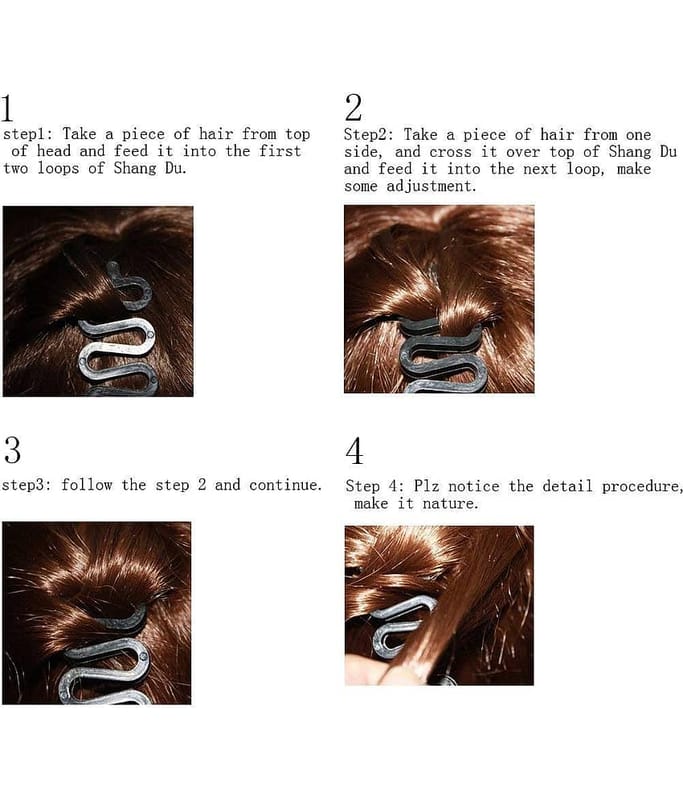 1
step1: Take a piece of hair from top of head and feed it into the first two loops of Shang Du.

2
Step2: Take a piece of hair from one side, and cross it over top of Shang Du and feed it into the next loop, make some adjustment.

3
step3: follow the step 2 and continue.

4
Step 4: Plz notice the detail procedure, make it nature.