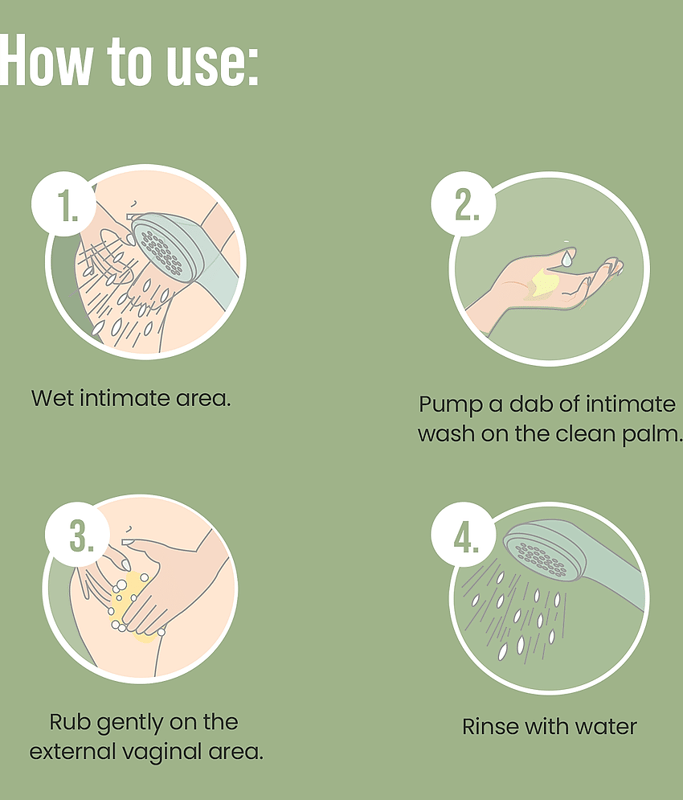 How to use:

1.

Wet intimate area.

2.

Pump a dab of intimate wash on the clean palm.

3.

Rub gently on the external vaginal area.

4.

Rinse with water