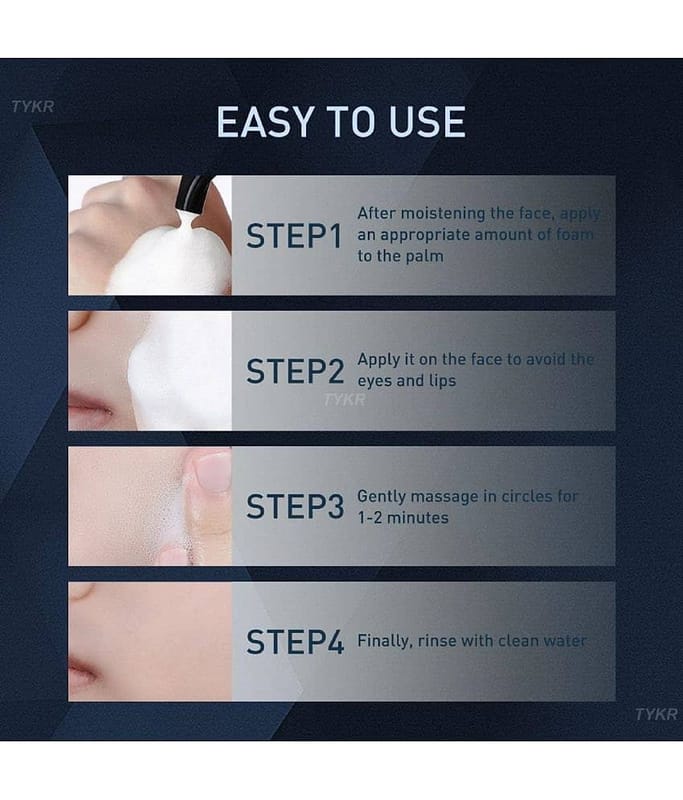 TYKR

EASY TO USE

STEP1 After moistening the face, apply an appropriate amount of foam to the palm

STEP2 Apply it on the face to avoid the eyes and lips

TYKR

STEP3 Gently massage in circles for 1-2 minutes

STEP4 Finally, rinse with clean water

TYKR