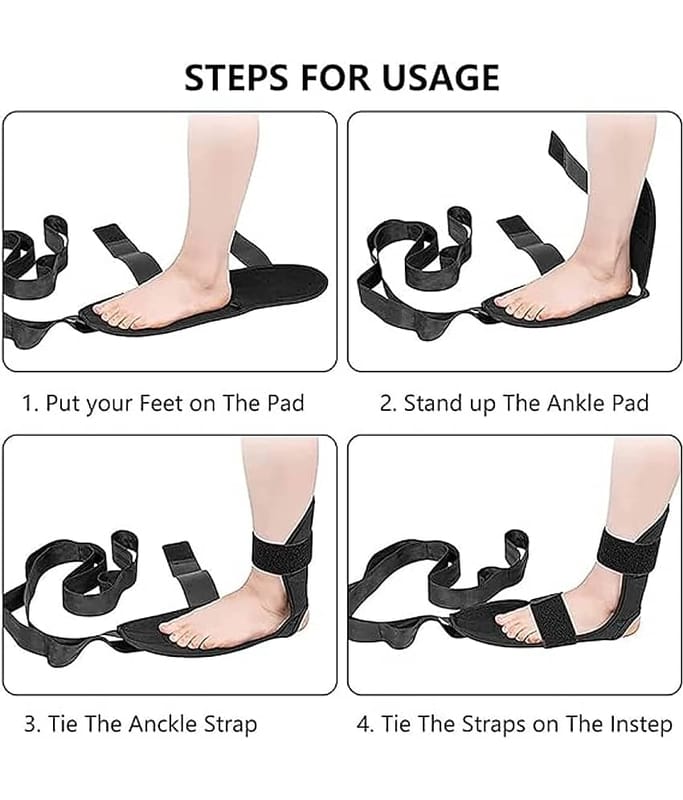 STEPS FOR USAGE

1. Put your Feet on The Pad

2. Stand up The Ankle Pad

3. Tie The Anckle Strap

4. Tie The Straps on The Instep