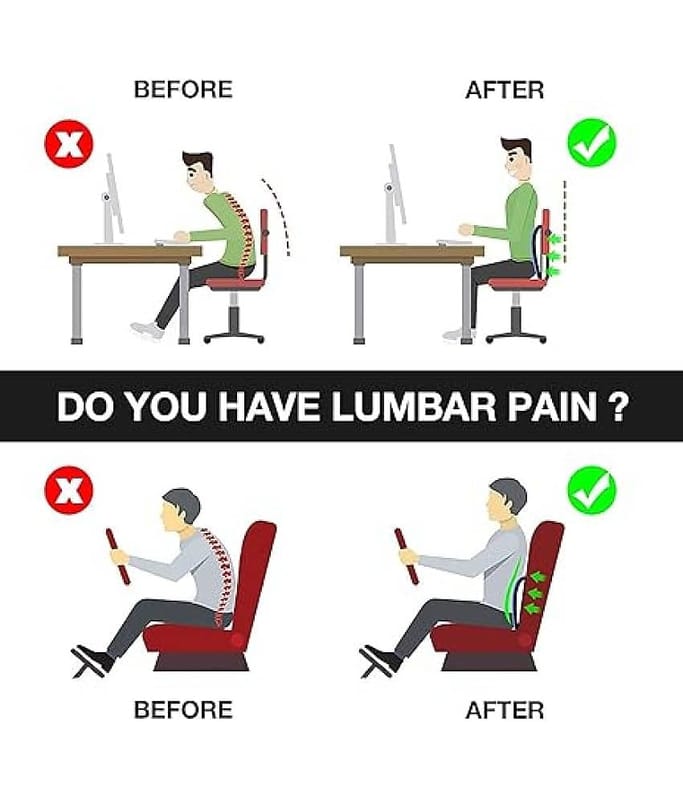 BEFORE

AFTER

DO YOU HAVE LUMBAR PAIN ?

BEFORE

AFTER