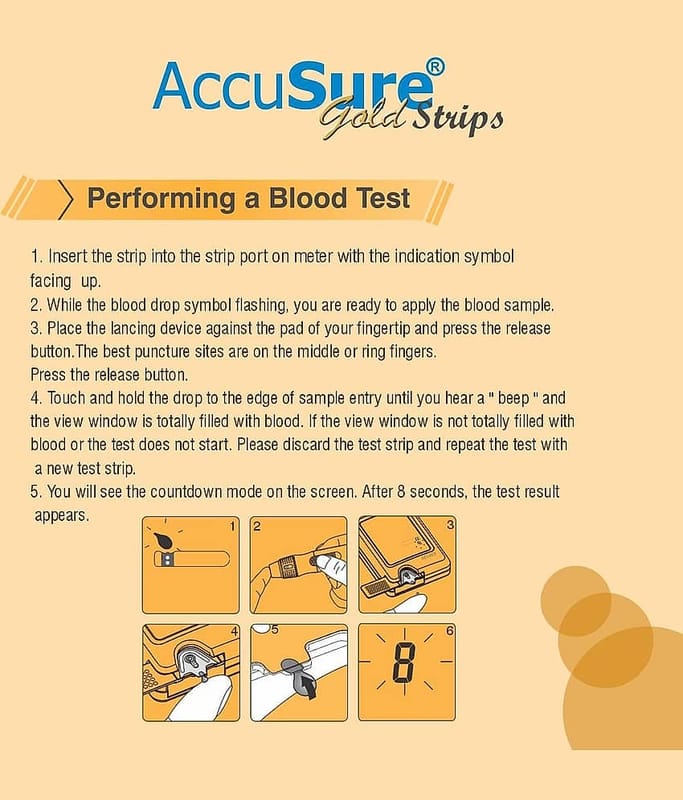 AccuSure®
Gold Strips

Performing a Blood Test

1. Insert the strip into the strip port on meter with the indication symbol facing up.
2. While the blood drop symbol flashing, you are ready to apply the blood sample.
3. Place the lancing device against the pad of your fingertip and press the release button.The best puncture sites are on the middle or ring fingers.
Press the release button.
4. Touch and hold the drop to the edge of sample entry until you hear a " beep " and the view window is totally filled with blood. If the view window is not totally filled with blood or the test does not start. Please discard the test strip and repeat the test with a new test strip.
5. You will see the countdown mode on the screen. After 8 seconds, the test result appears.

1
2
3
4
5
6
8