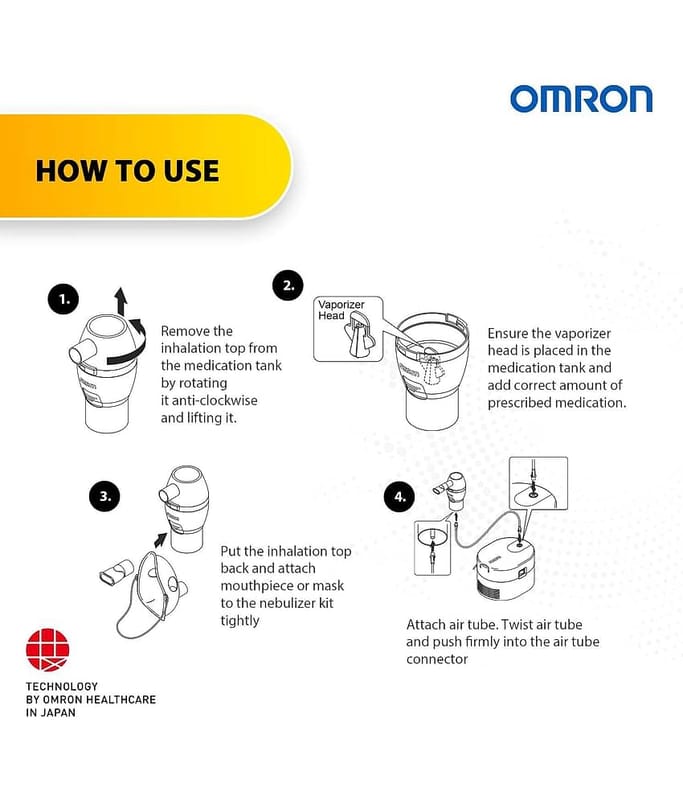 OMRON

HOW TO USE

1.

Remove the inhalation top from the medication tank by rotating it anti-clockwise and lifting it.

2.

Vaporizer Head

Ensure the vaporizer head is placed in the medication tank and add correct amount of prescribed medication.

3.

Put the inhalation top back and attach mouthpiece or mask to the nebulizer kit tightly

4.

Attach air tube. Twist air tube and push firmly into the air tube connector

TECHNOLOGY BY OMRON HEALTHCARE IN JAPAN