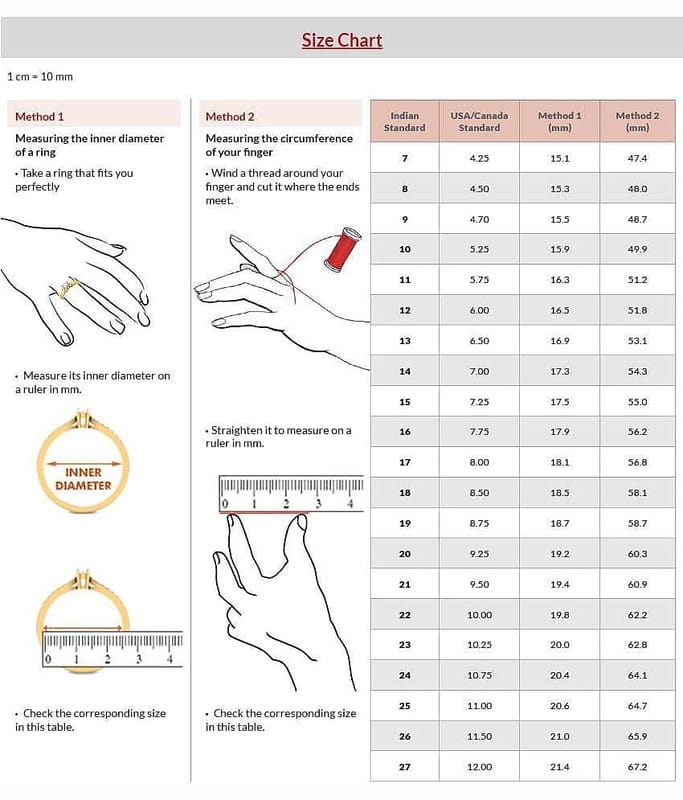 Size Chart

1 cm = 10 mm

Method 1

Measuring the inner diameter of a ring

• Take a ring that fits you perfectly

• Measure its inner diameter on a ruler in mm.

INNER DIAMETER

0 1 2 3 4

• Check the corresponding size in this table.

Method 2

Measuring the circumference of your finger

• Wind a thread around your finger and cut it where the ends meet.

• Straighten it to measure on a ruler in mm.

0 1 2 3 4

• Check the corresponding size in this table.

| Indian Standard | USA/Canada Standard | Method 1 (mm) | Method 2 (mm) |
|---|---|---|---|
| 7 | 4.25 | 15.1 | 47.4 |
| 8 | 4.50 | 15.3 | 48.0 |
| 9 | 4.70 | 15.5 | 48.7 |
| 10 | 5.25 | 15.9 | 49.9 |
| 11 | 5.75 | 16.3 | 51.2 |
| 12 | 6.00 | 16.5 | 51.8 |
| 13 | 6.50 | 16.9 | 53.1 |
| 14 | 7.00 | 17.3 | 54.3 |
| 15 | 7.25 | 17.5 | 55.0 |
| 16 | 7.75 | 17.9 | 56.2 |
| 17 | 8.00 | 18.1 | 56.8 |
| 18 | 8.50 | 18.5 | 58.1 |
| 19 | 8.75 | 18.7 | 58.7 |
| 20 | 9.25 | 19.2 | 60.3 |
| 21 | 9.50 | 19.4 | 60.9 |
| 22 | 10.00 | 19.8 | 62.2 |
| 23 | 10.25 | 20.0 | 62.8 |
| 24 | 10.75 | 20.4 | 64.1 |
| 25 | 11.00 | 20.6 | 64.7 |
| 26 | 11.50 | 21.0 | 65.9 |
| 27 | 12.00 | 21.4 | 67.2 |