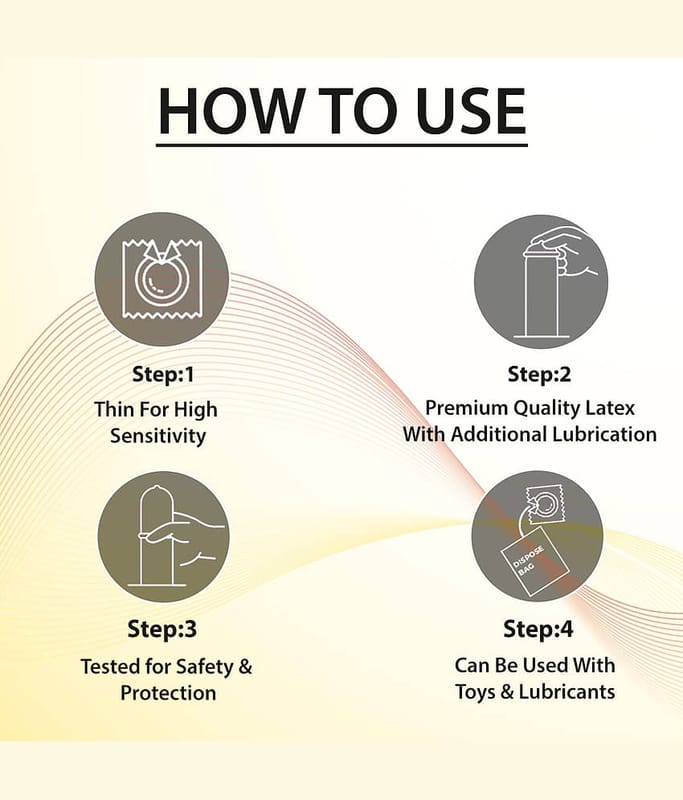 HOW TO USE

Step:1

Thin For High Sensitivity

Step:2

Premium Quality Latex With Additional Lubrication

Step:3

Tested for Safety & Protection

DISPOSE BAG

Step:4

Can Be Used With Toys & Lubricants