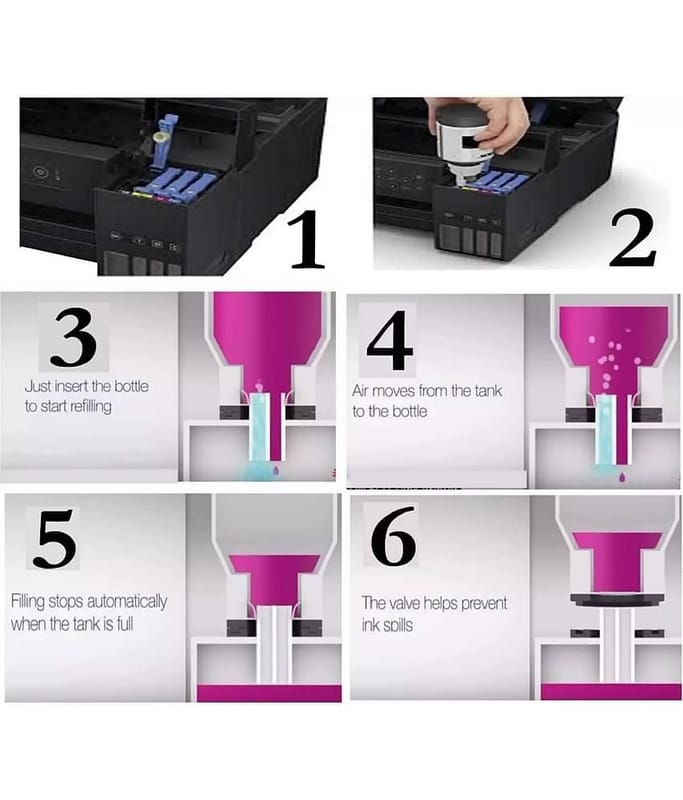 1

2

3
Just insert the bottle to start refilling

4
Air moves from the tank to the bottle

5
Filling stops automatically when the tank is full

6
The valve helps prevent ink spills