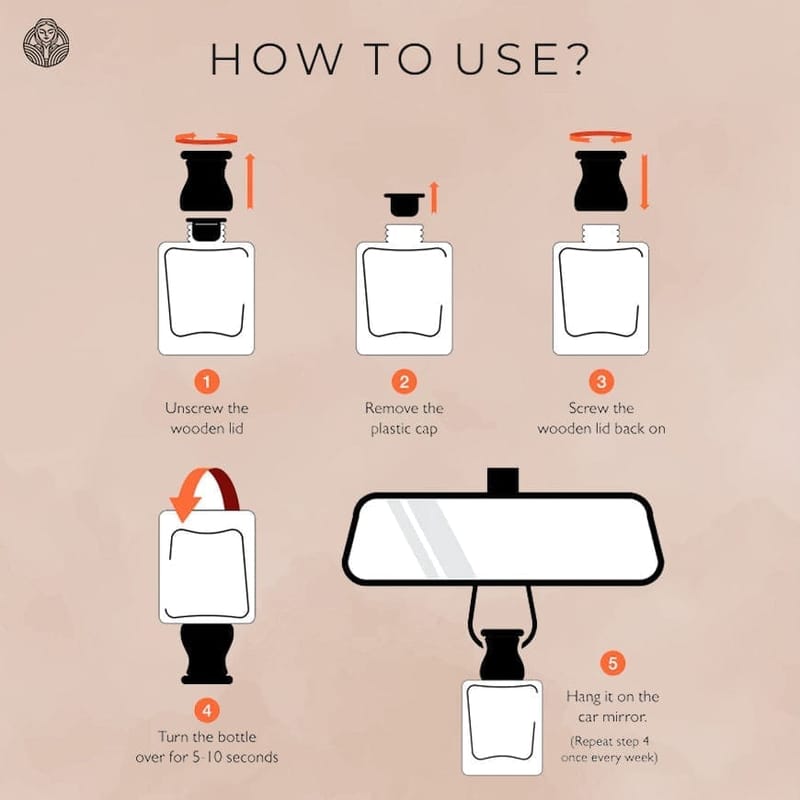 HOW TO USE?

1
Unscrew the wooden lid

2
Remove the plastic cap

3
Screw the wooden lid back on

4
Turn the bottle over for 5-10 seconds

5
Hang it on the car mirror.
(Repeat step 4 once every week)