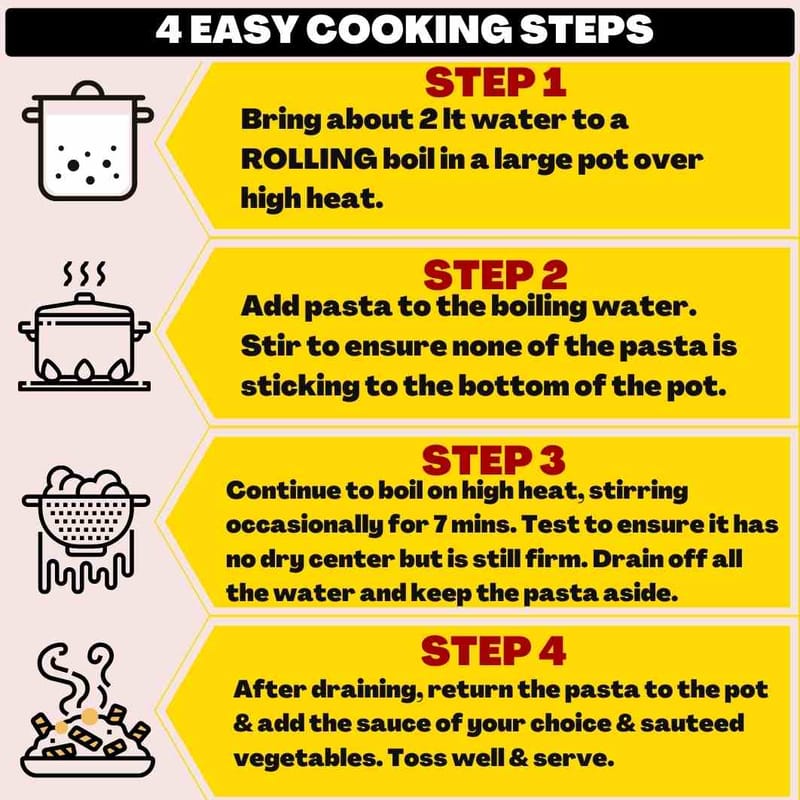 4 EASY COOKING STEPS

STEP 1
Bring about 2 lt water to a ROLLING boil in a large pot over high heat.

STEP 2
Add pasta to the boiling water. Stir to ensure none of the pasta is sticking to the bottom of the pot.

STEP 3
Continue to boil on high heat, stirring occasionally for 7 mins. Test to ensure it has no dry center but is still firm. Drain off all the water and keep the pasta aside.

STEP 4
After draining, return the pasta to the pot & add the sauce of your choice & sauteed vegetables. Toss well & serve.