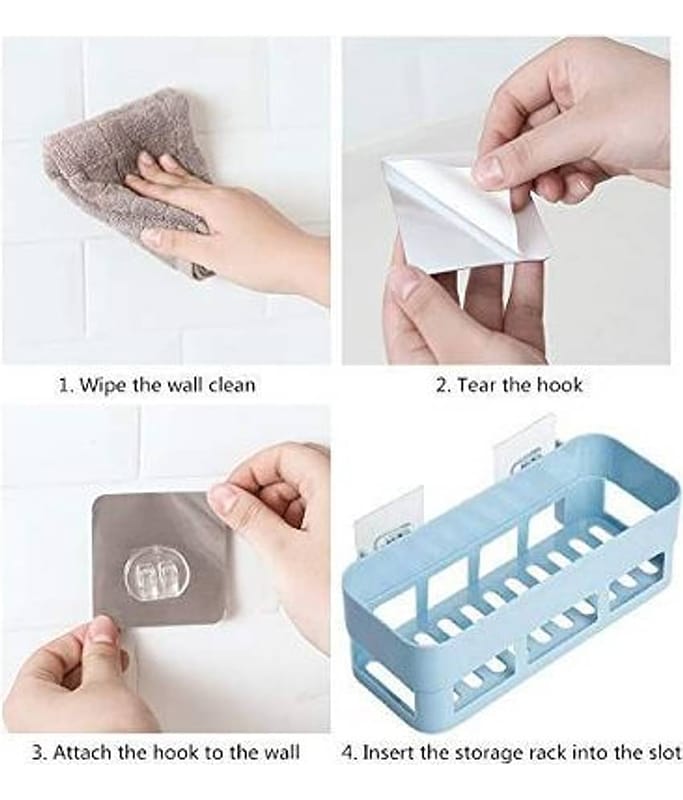 1. Wipe the wall clean

2. Tear the hook

3. Attach the hook to the wall

4. Insert the storage rack into the slot