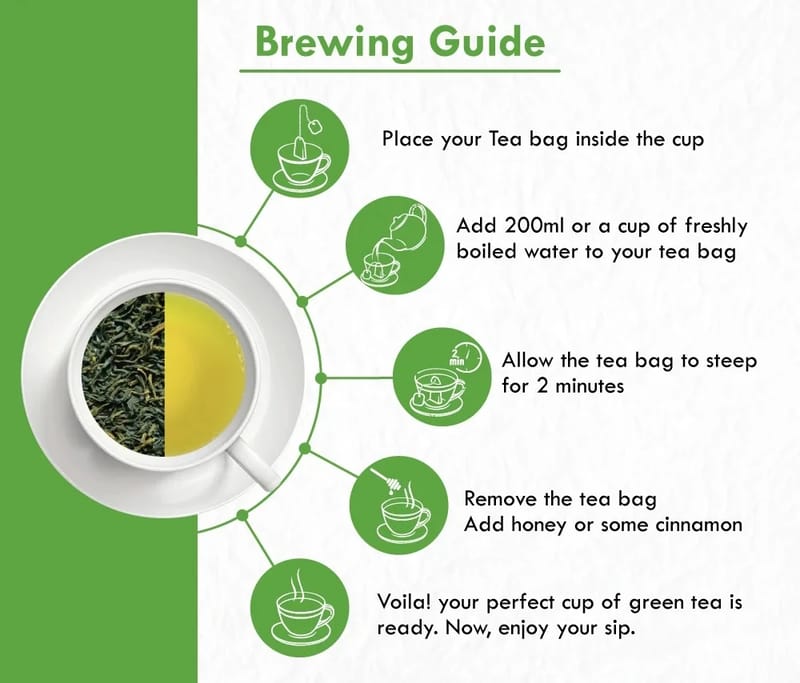 Brewing Guide

Place your Tea bag inside the cup

Add 200ml or a cup of freshly boiled water to your tea bag

2 min

Allow the tea bag to steep for 2 minutes

Remove the tea bag
Add honey or some cinnamon

Voila! your perfect cup of green tea is ready. Now, enjoy your sip.