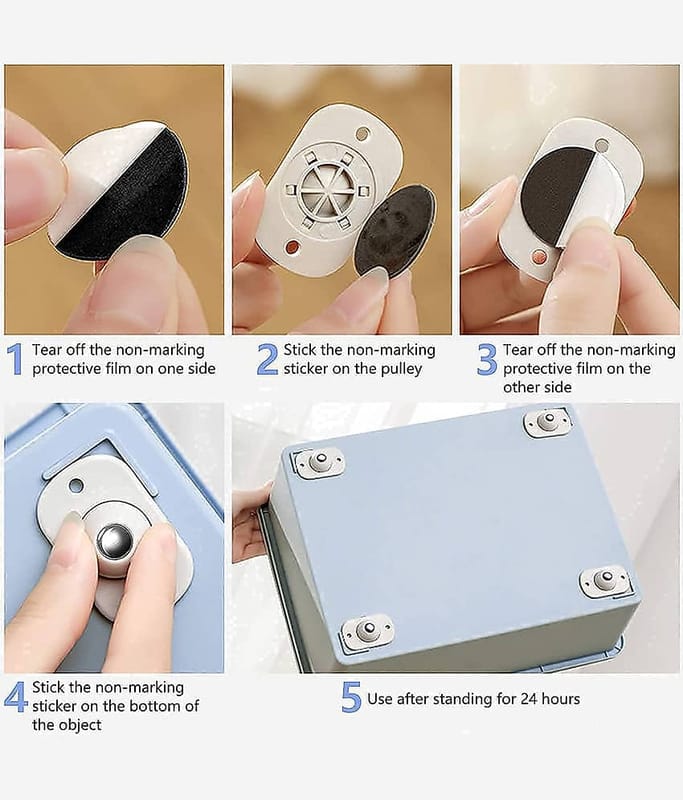 1 Tear off the non-marking protective film on one side

2 Stick the non-marking sticker on the pulley

3 Tear off the non-marking protective film on the other side

4 Stick the non-marking sticker on the bottom of the object

5 Use after standing for 24 hours