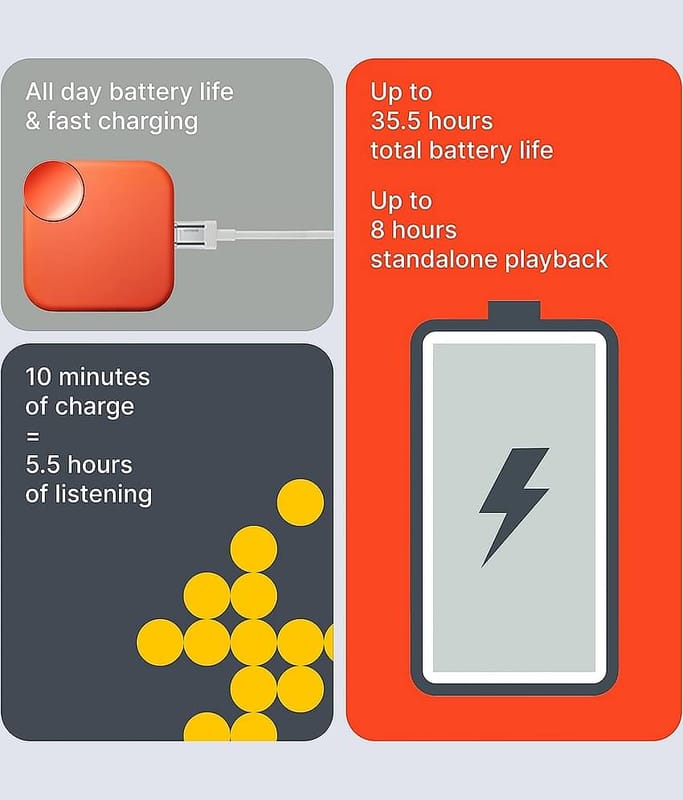 All day battery life & fast charging

10 minutes of charge = 5.5 hours of listening

Up to 35.5 hours total battery life

Up to 8 hours standalone playback