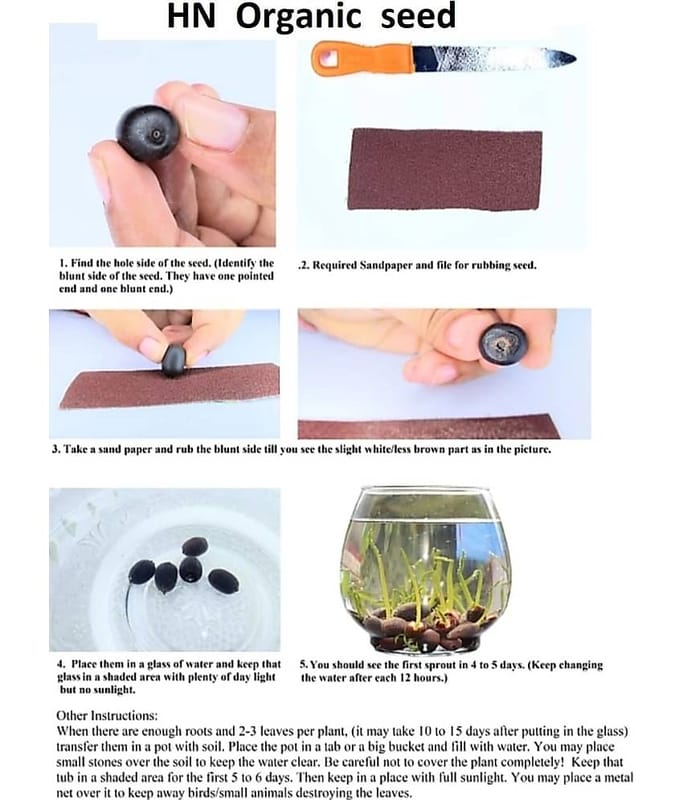 HN Organic seed

1. Find the hole side of the seed. (Identify the blunt side of the seed. They have one pointed end and one blunt end.)

.2. Required Sandpaper and file for rubbing seed.

3. Take a sand paper and rub the blunt side till you see the slight white/less brown part as in the picture.

4. Place them in a glass of water and keep that glass in a shaded area with plenty of day light but no sunlight.

5. You should see the first sprout in 4 to 5 days. (Keep changing the water after each 12 hours.)

Other Instructions:
When there are enough roots and 2-3 leaves per plant, (it may take 10 to 15 days after putting in the glass) transfer them in a pot with soil. Place the pot in a tab or a big bucket and fill with water. You may place small stones over the soil to keep the water clear. Be careful not to cover the plant completely! Keep that tub in a shaded area for the first 5 to 6 days. Then keep in a place with full sunlight. You may place a metal net over it to keep away birds/small animals destroying the leaves.