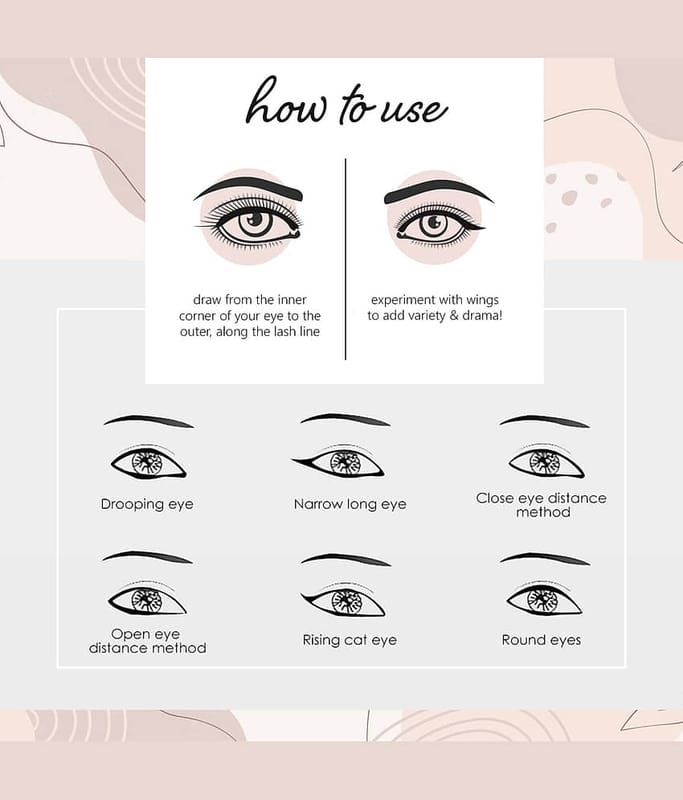 how to use

draw from the inner corner of your eye to the outer, along the lash line

experiment with wings to add variety & drama!

Drooping eye

Narrow long eye

Close eye distance method

Open eye distance method

Rising cat eye

Round eyes