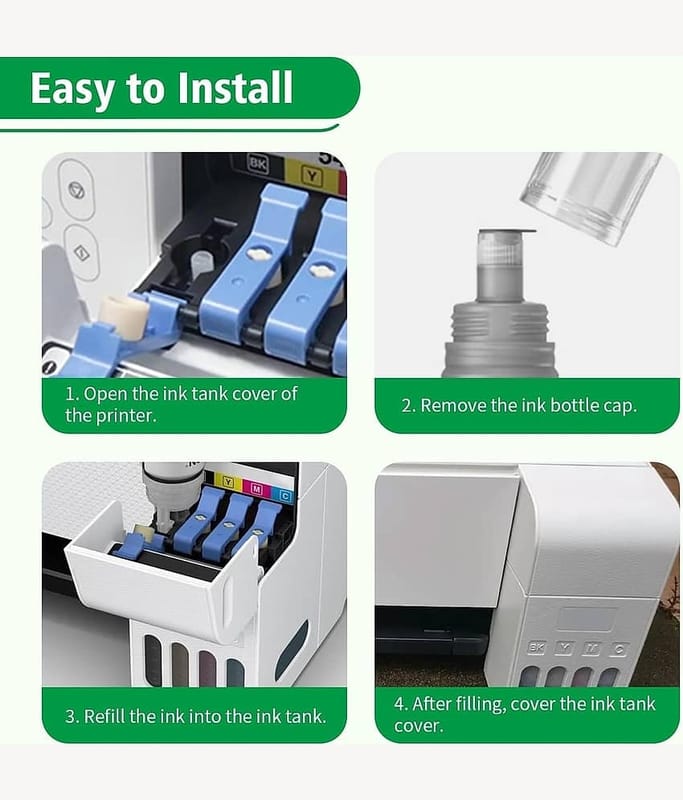 Easy to Install

BK Y

1. Open the ink tank cover of the printer.

2. Remove the ink bottle cap.

Y M C

3. Refill the ink into the ink tank.

BK Y M C

4. After filling, cover the ink tank cover.