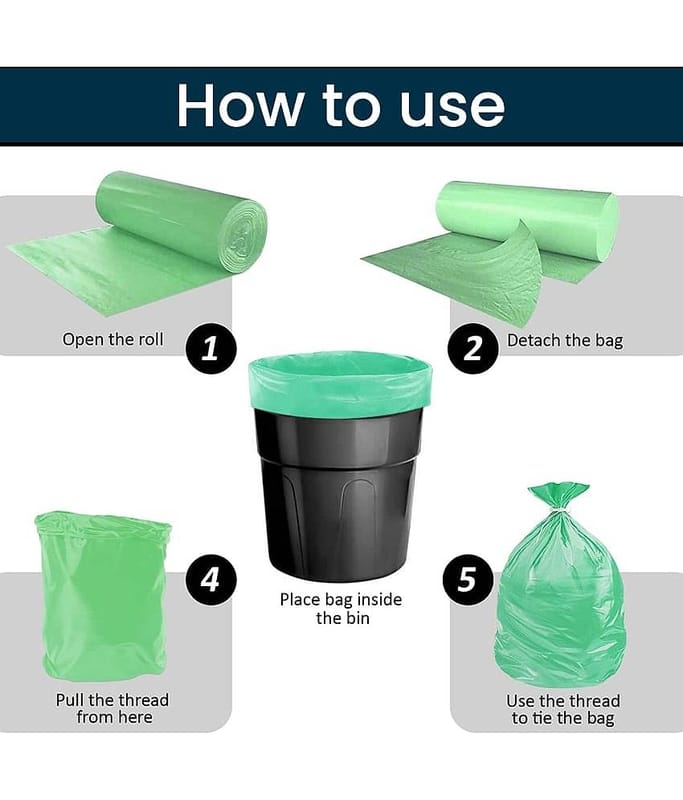 How to use

Open the roll

1

2

Detach the bag

Place bag inside the bin

4

Pull the thread from here

5

Use the thread to tie the bag