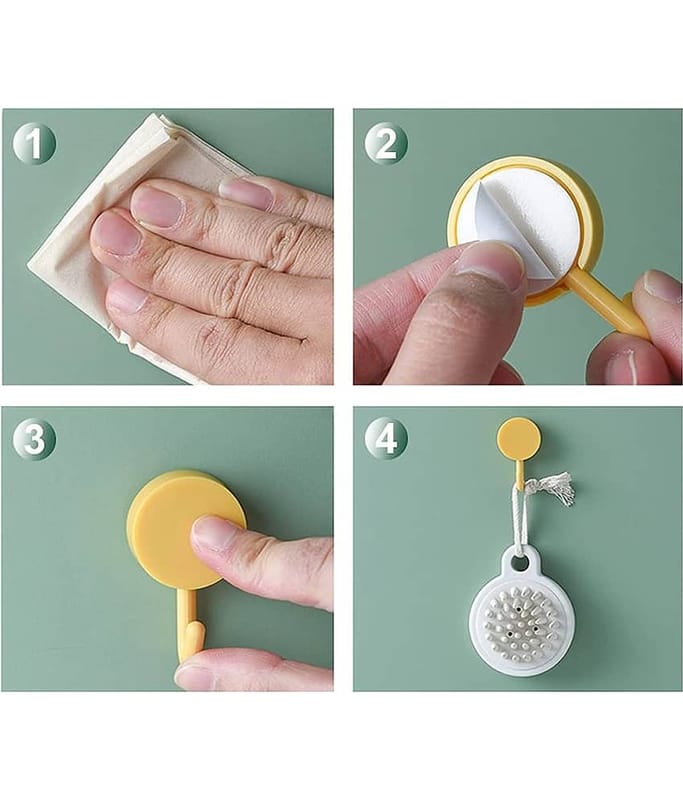 1

2

3

4