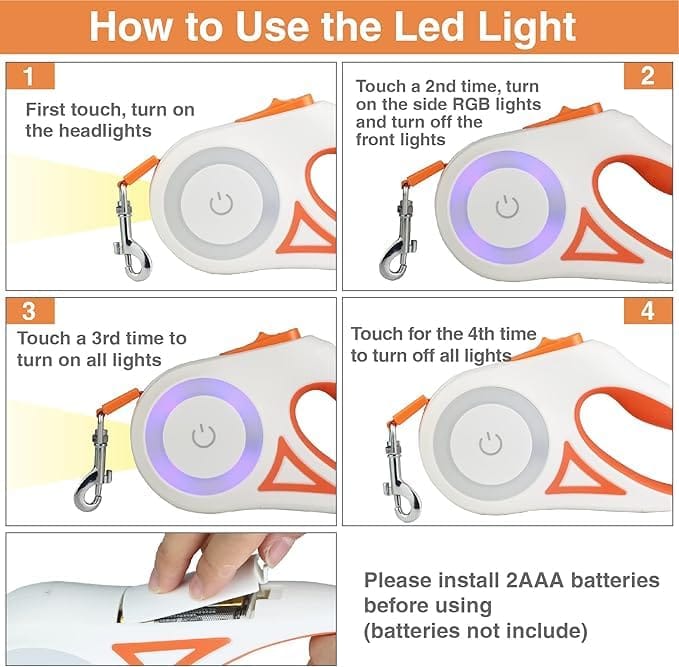 How to Use the Led Light

1

First touch, turn on the headlights

2

Touch a 2nd time, turn on the side RGB lights and turn off the front lights

3

Touch a 3rd time to turn on all lights

4

Touch for the 4th time to turn off all lights

Please install 2AAA batteries before using (batteries not include)