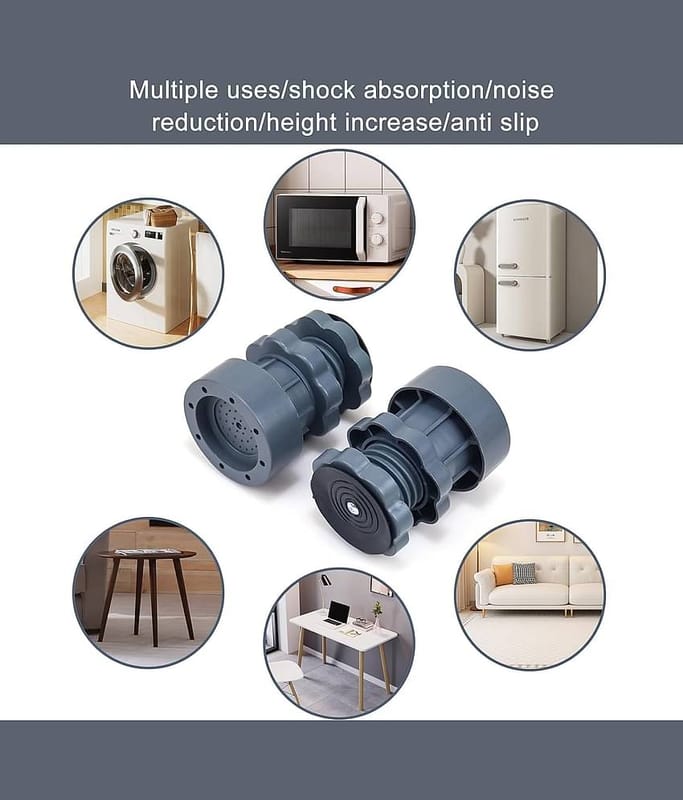 Multiple uses/shock absorption/noise reduction/height increase/anti slip