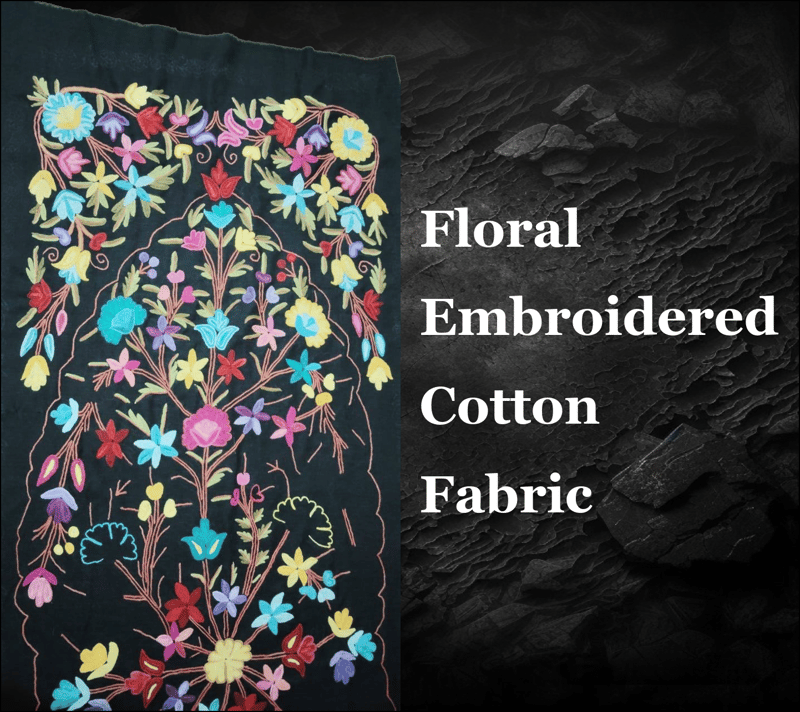 Floral
Embroidered
Cotton
Fabric