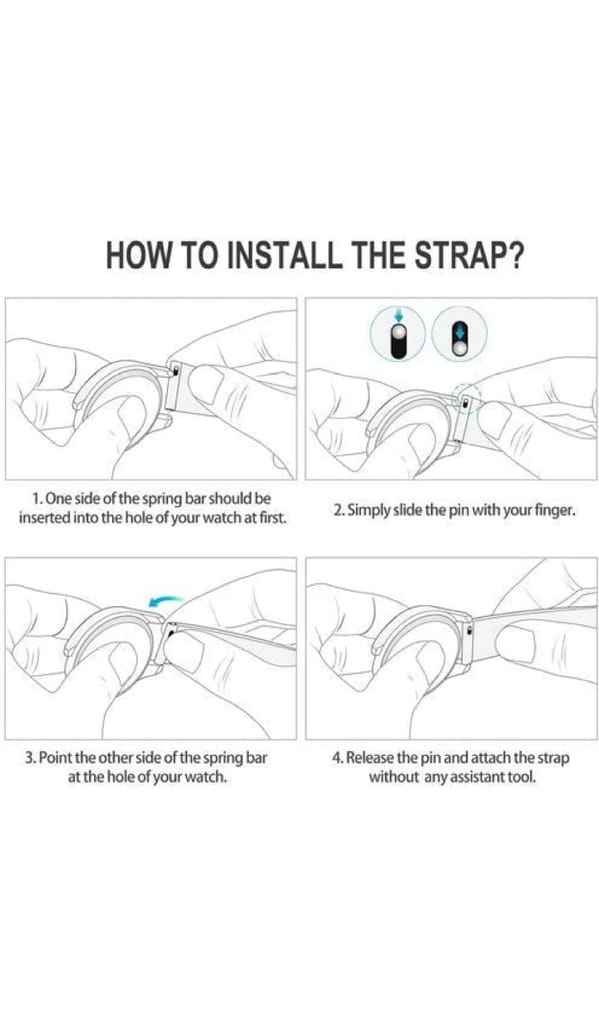 HOW TO INSTALL THE STRAP?

1. One side of the spring bar should be inserted into the hole of your watch at first.

2. Simply slide the pin with your finger.

3. Point the other side of the spring bar at the hole of your watch.

4. Release the pin and attach the strap without any assistant tool.