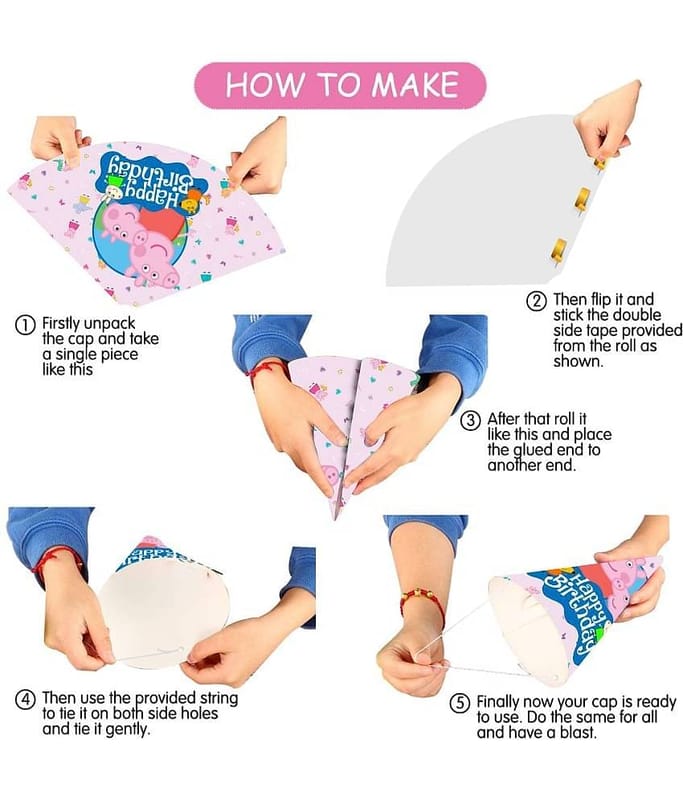 HOW TO MAKE

Happy Birthday

① Firstly unpack the cap and take a single piece like this

② Then flip it and stick the double side tape provided from the roll as shown.

③ After that roll it like this and place the glued end to another end.

④ Then use the provided string to tie it on both side holes and tie it gently.

Happy Birthday

⑤ Finally now your cap is ready to use. Do the same for all and have a blast.