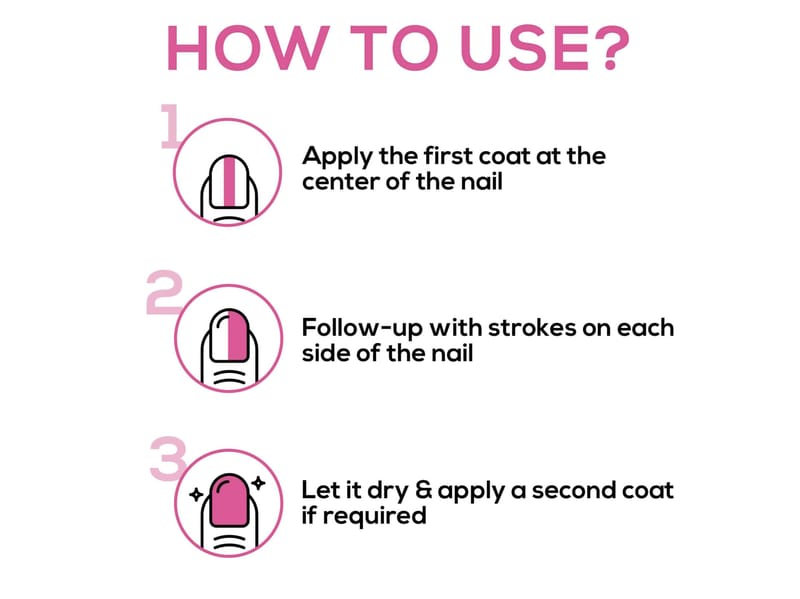 HOW TO USE?

1

Apply the first coat at the center of the nail

2

Follow-up with strokes on each side of the nail

3

Let it dry & apply a second coat if required