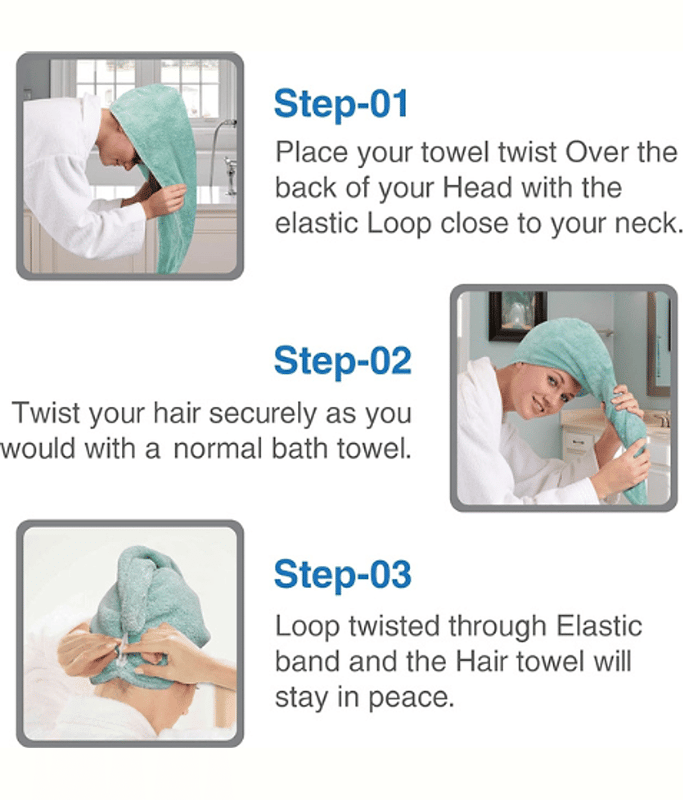 Step-01
Place your towel twist Over the back of your Head with the elastic Loop close to your neck.

Step-02
Twist your hair securely as you would with a normal bath towel.

Step-03
Loop twisted through Elastic band and the Hair towel will stay in peace.