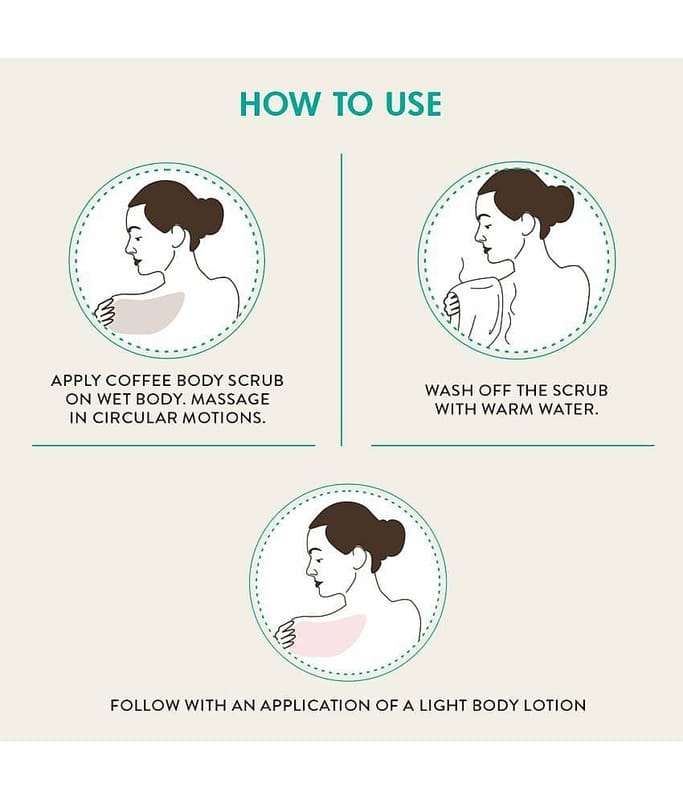 HOW TO USE

APPLY COFFEE BODY SCRUB ON WET BODY. MASSAGE IN CIRCULAR MOTIONS.

WASH OFF THE SCRUB WITH WARM WATER.

FOLLOW WITH AN APPLICATION OF A LIGHT BODY LOTION