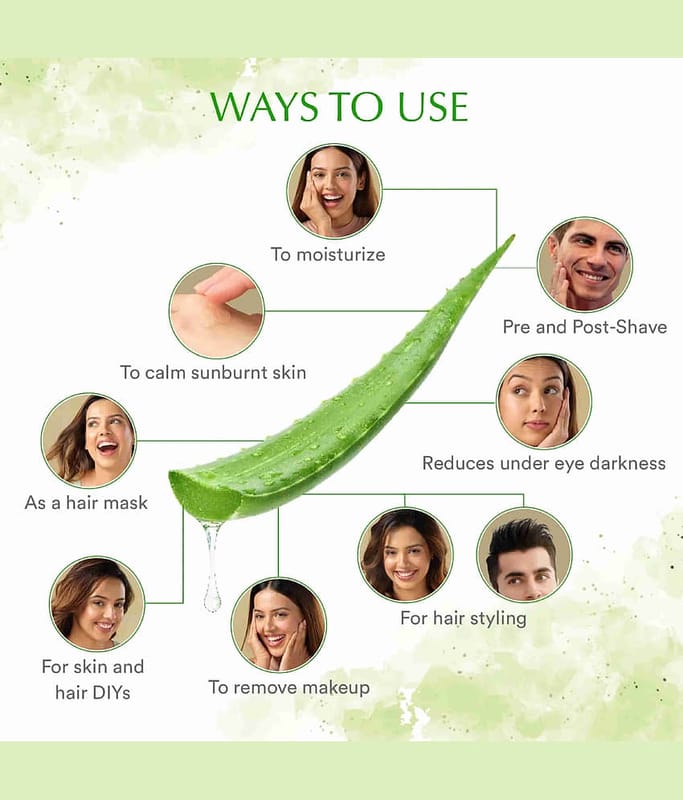 WAYS TO USE

To moisturize

Pre and Post-Shave

To calm sunburnt skin

Reduces under eye darkness

As a hair mask

For hair styling

For skin and hair DIYs

To remove makeup