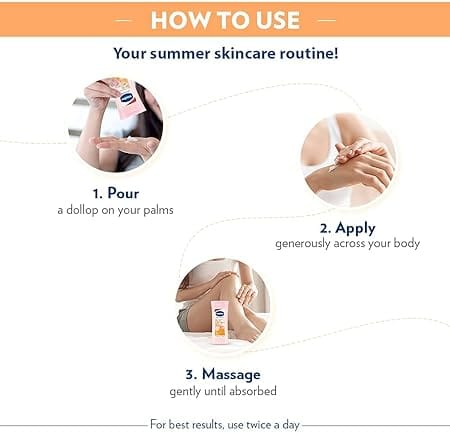 HOW TO USE

Your summer skincare routine!

1. Pour
a dollop on your palms

2. Apply
generously across your body

3. Massage
gently until absorbed

For best results, use twice a day