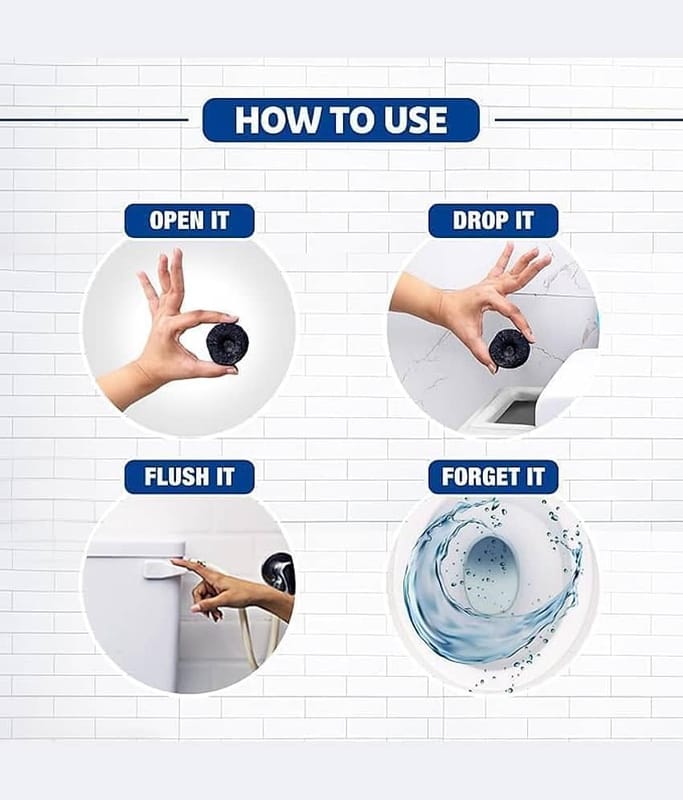 HOW TO USE

OPEN IT

DROP IT

FLUSH IT

FORGET IT