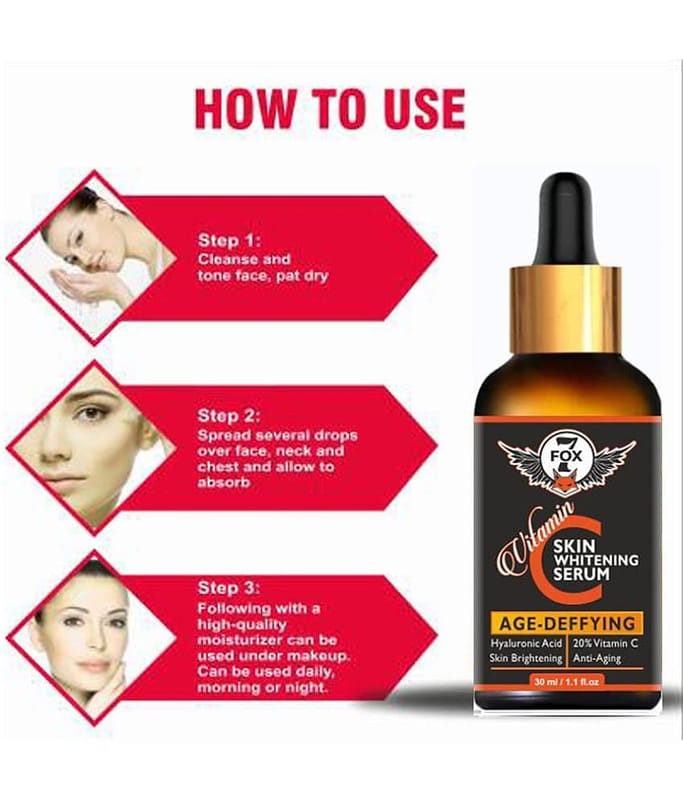 HOW TO USE

Step 1:
Cleanse and tone face, pat dry

Step 2:
Spread several drops over face, neck and chest and allow to absorb

Step 3:
Following with a high-quality moisturizer can be used under makeup. Can be used daily, morning or night.

7 FOX

Vitamin C
SKIN WHITENING SERUM

AGE-DEFFYING

Hyaluronic Acid
Skin Brightening
20% Vitamin C
Anti-Aging

30 ml / 1.1 fl.oz