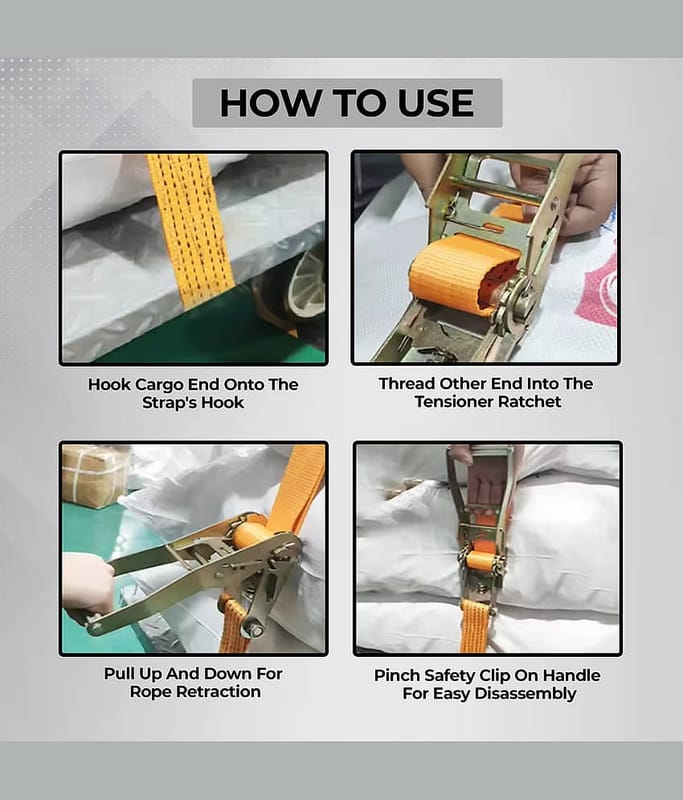 HOW TO USE

Hook Cargo End Onto The Strap's Hook

Thread Other End Into The Tensioner Ratchet

Pull Up And Down For Rope Retraction

Pinch Safety Clip On Handle For Easy Disassembly