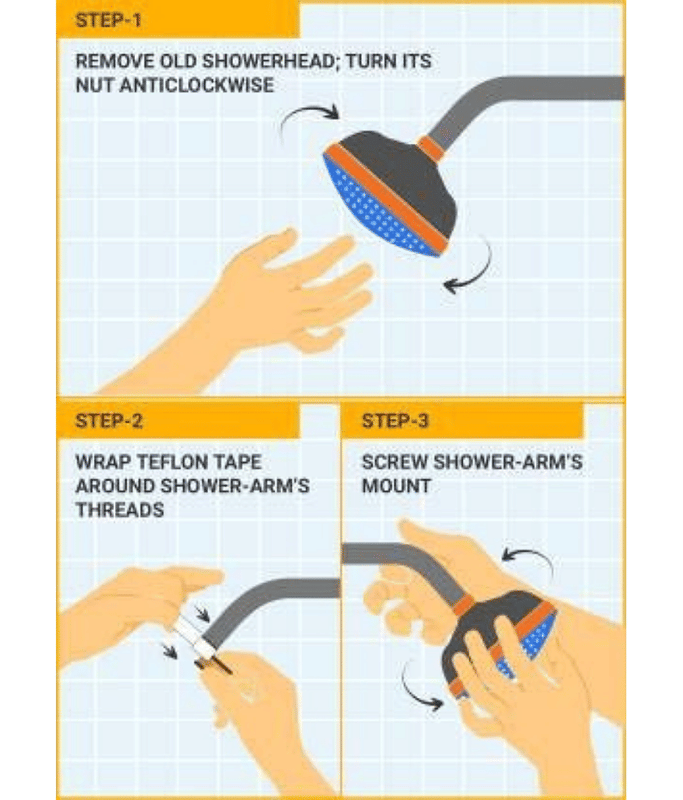 STEP-1

REMOVE OLD SHOWERHEAD; TURN ITS NUT ANTICLOCKWISE

STEP-2

WRAP TEFLON TAPE AROUND SHOWER-ARM'S THREADS

STEP-3

SCREW SHOWER-ARM'S MOUNT